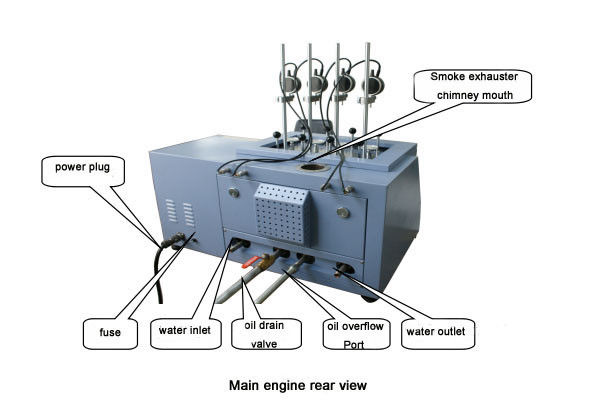 Smoke exhauster chimney mouth

power plug

fuse

water inlet

oil drain valve

oil overflow Port

water outlet

Main engine rear view